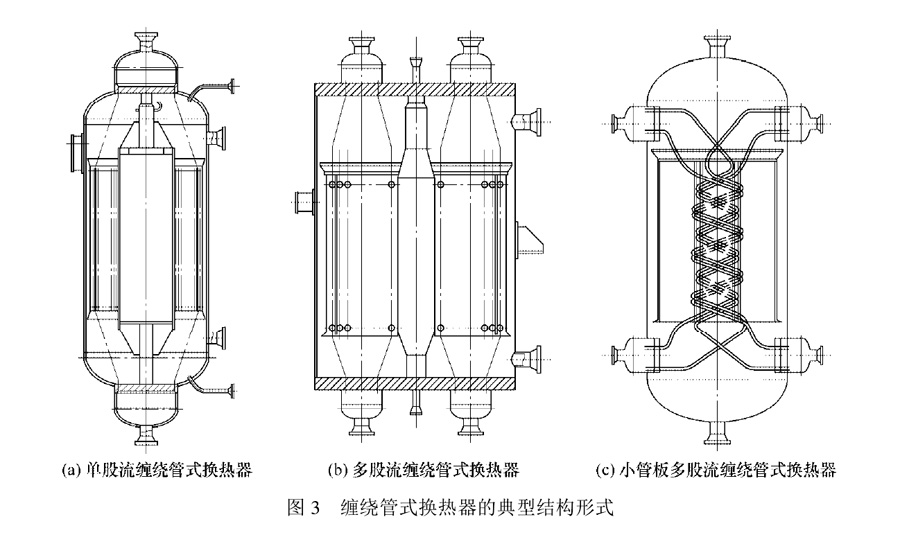 (a) 单股流缠绕管式换热器

(b) 多股流缠绕管式换热器

(c) 小管板多股流缠绕管式换热器

图 3　缠绕管式换热器的典型结构形式